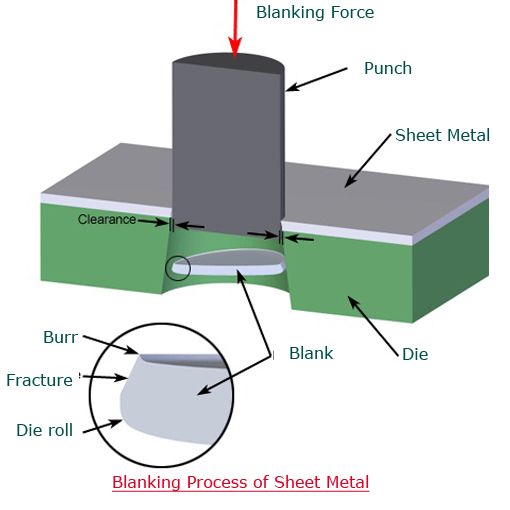 Blanking Force

Punch

Sheet Metal

Clearance

Burr

Fracture

Die roll

Blank

Die

Blanking Process of Sheet Metal